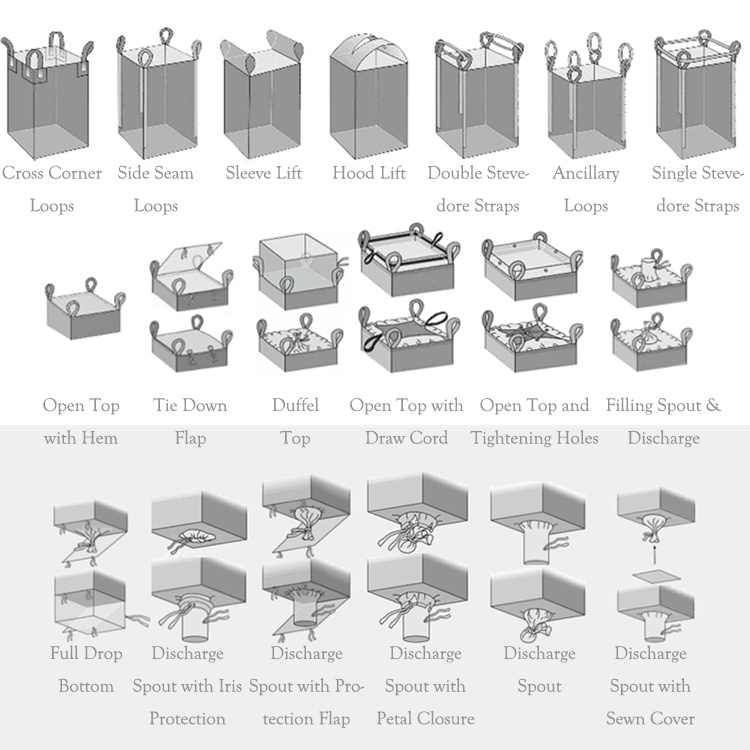 Cross Corner Loops

Side Seam Loops

Sleeve Lift

Hood Lift

Double Stevedore Straps

Ancillary Loops

Single Stevedore Straps

Open Top with Hem

Tie Down Flap

Duffel Top

Open Top with Draw Cord

Open Top and Tightening Holes

Filling Spout & Discharge

Full Drop Bottom

Discharge Spout with Iris Protection

Discharge Spout with Protection Flap

Discharge Spout with Petal Closure

Discharge Spout

Discharge Spout with Sewn Cover